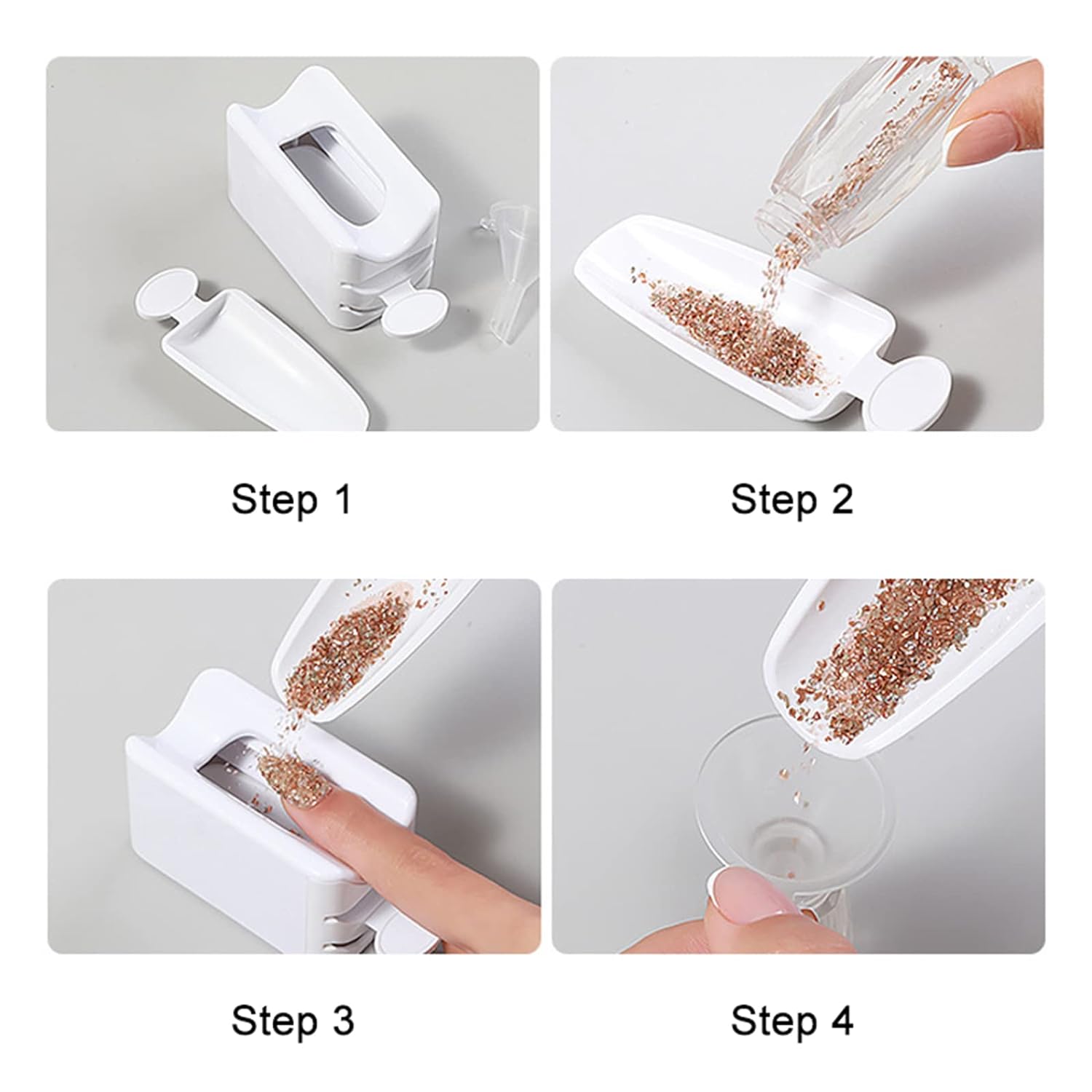 Step 1

Step 2

Step 3

Step 4